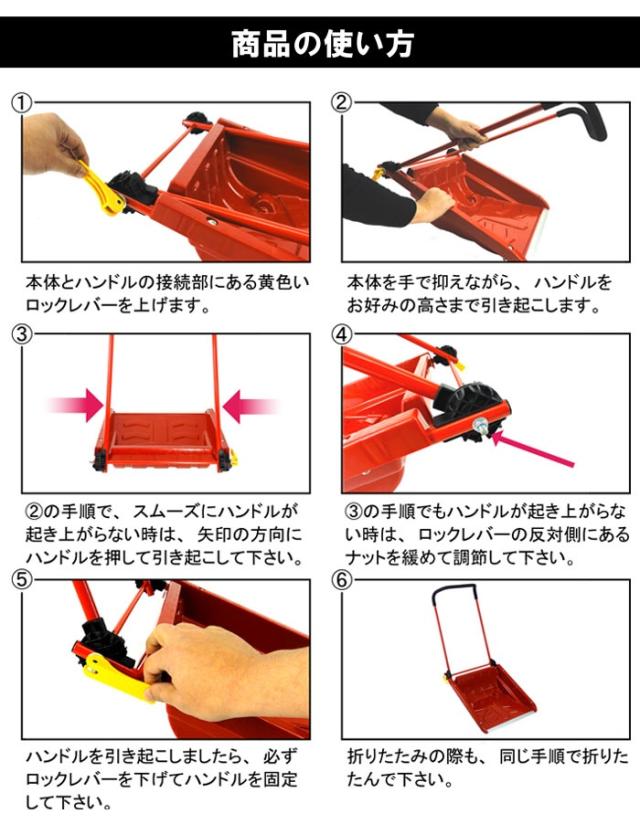 商品の使い方

①

本体とハンドルの接続部にある黄色いロックレバーを上げます。

②

本体を手で抑えながら、ハンドルをお好みの高さまで引き起こします。

③

②の手順で、スムーズにハンドルが起き上がらない時は、矢印の方向にハンドルを押して引き起こして下さい。

④

③の手順でもハンドルが起き上がらない時は、ロックレバーの反対側にあるナットを緩めて調節して下さい。

⑤

ハンドルを引き起こしましたら、必ずロックレバーを下げてハンドルを固定して下さい。

⑥

折りたたみの際も、同じ手順で折りたたんで下さい。