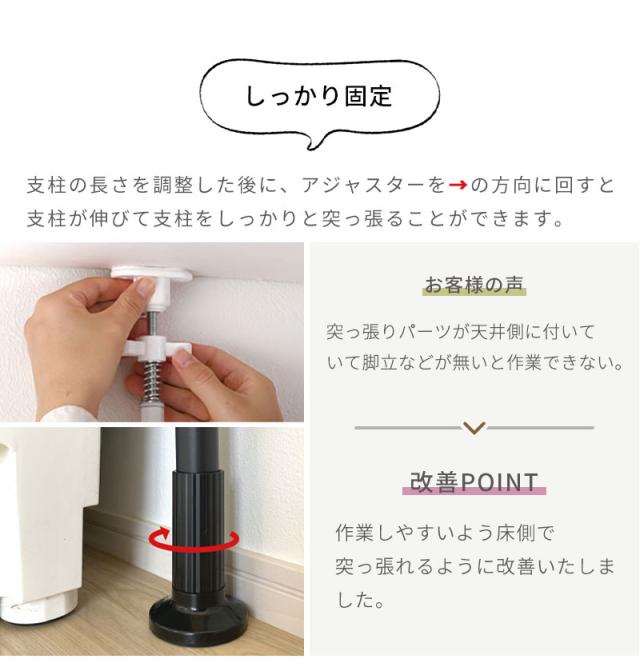 しっかり固定

支柱の長さを調整した後に、アジャスターを→の方向に回すと支柱が伸びて支柱をしっかりと突っ張ることができます。

お客様の声

突っ張りパーツが天井側に付いていて脚立などが無いと作業できない。

改善POINT

作業しやすいよう床側で突っ張れるように改善いたしました。