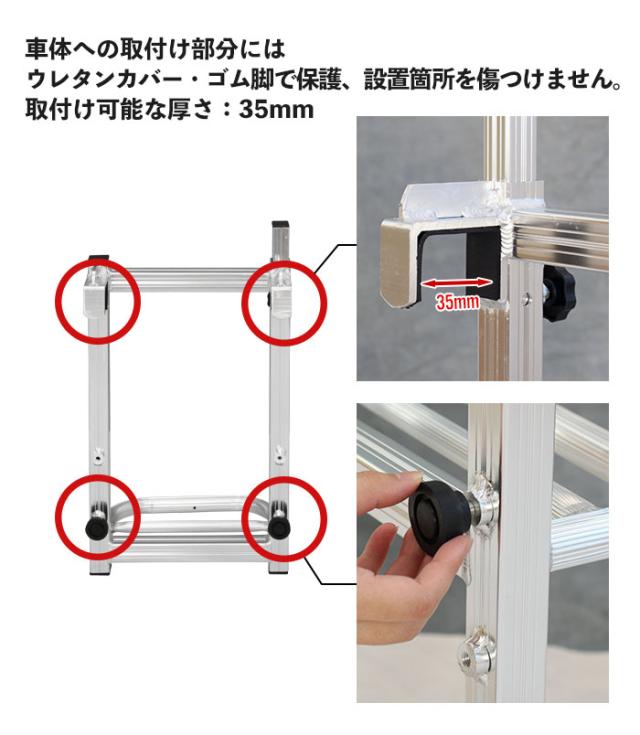 車体への取付け部分には
ウレタンカバー・ゴム脚で保護、設置箇所を傷つけません。
取付け可能な厚さ：35mm

35mm