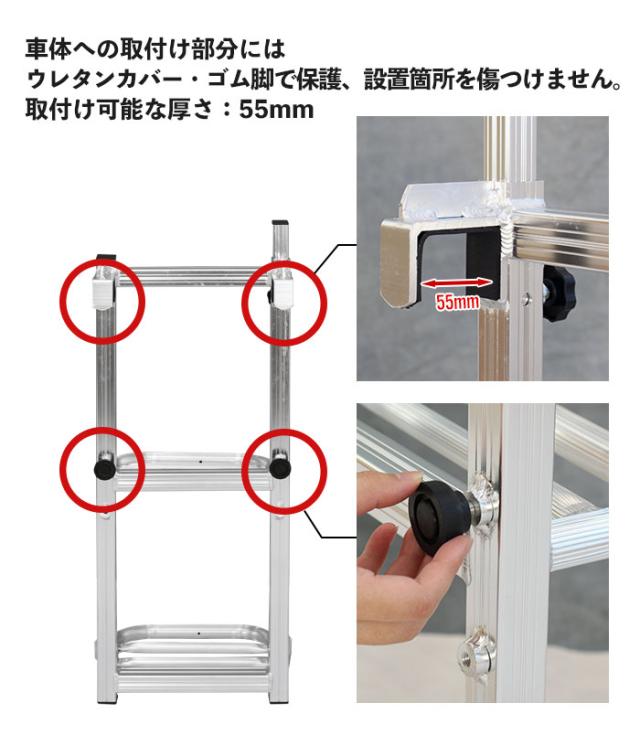 車体への取付け部分には
ウレタンカバー・ゴム脚で保護、設置箇所を傷つけません。
取付け可能な厚さ：55mm

55mm