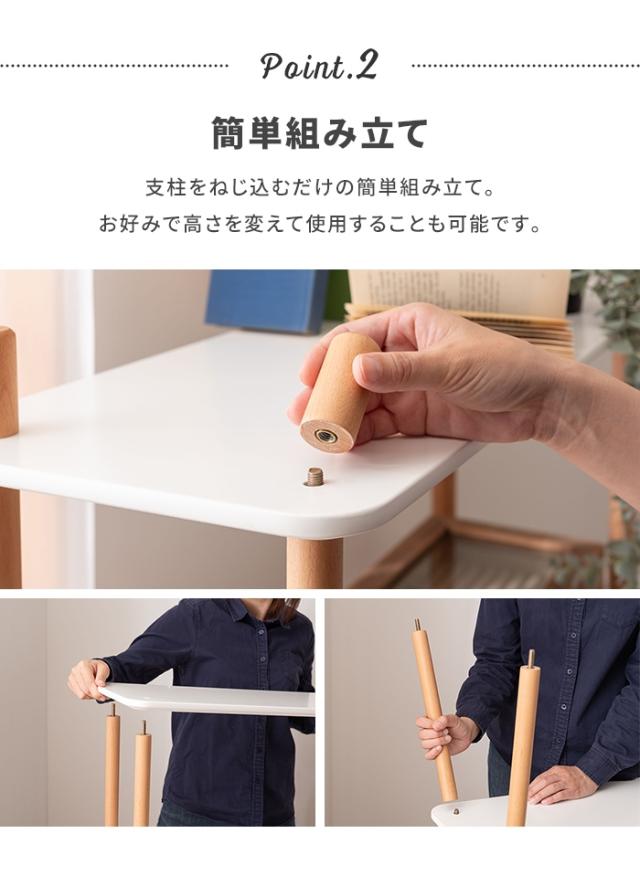 Point.2

簡単組み立て

支柱をねじ込むだけの簡単組み立て。
お好みで高さを変えて使用することも可能です。