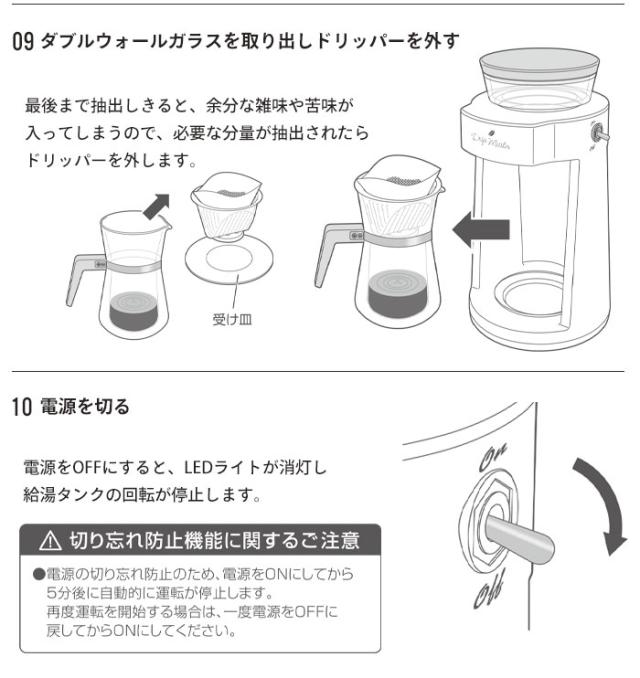 09 ダブルウォールガラスを取り出しドリッパーを外す

最後まで抽出しきると、余分な雑味や苦味が入ってしまうので、必要な分量が抽出されたらドリッパーを外します。

受け皿

Drip Meister

10 電源を切る

電源をOFFにすると、LEDライトが消灯し給湯タンクの回転が停止します。

⚠ 切り忘れ防止機能に関するご注意

●電源の切り忘れ防止のため、電源をONにしてから5分後に自動的に運転が停止します。
再度運転を開始する場合は、一度電源をOFFに戻してからONにしてください。

On

Off