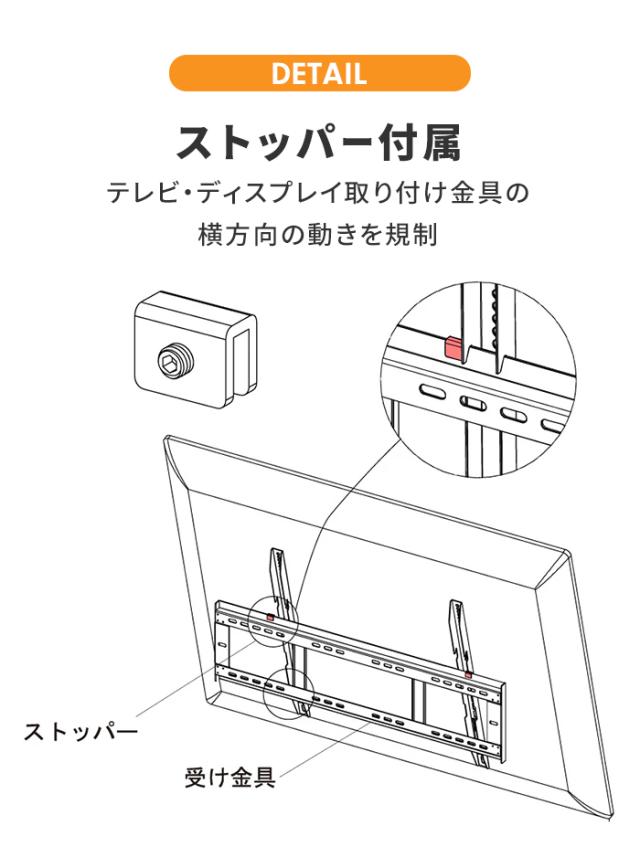 DETAIL

ストッパー付属

テレビ・ディスプレイ取り付け金具の
横方向の動きを規制

ストッパー

受け金具