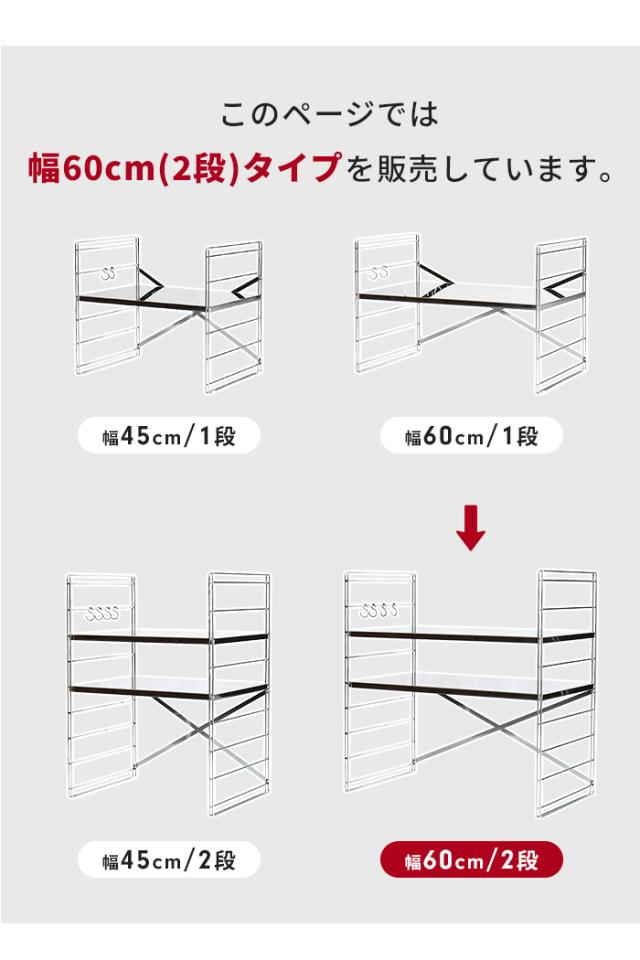 このページでは

幅60cm(2段)タイプを販売しています。

幅45cm/1段

幅60cm/1段

幅45cm/2段

幅60cm/2段