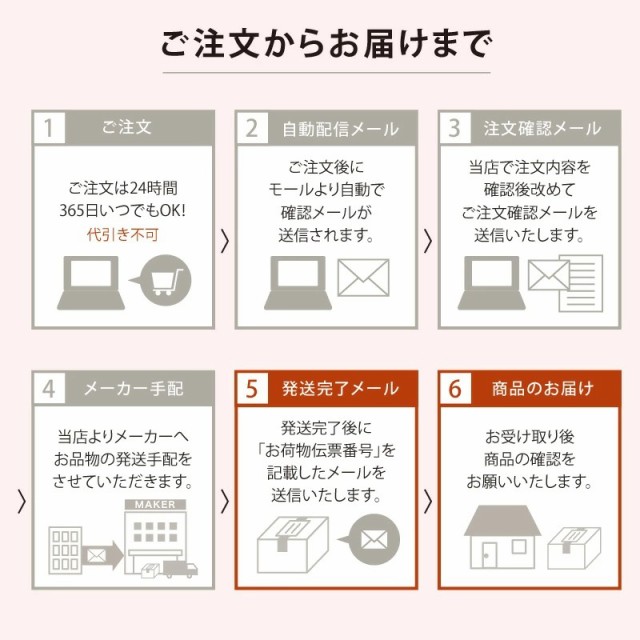 ご注文からお届けまで

1 ご注文

ご注文は24時間
365日いつでもOK!
代引き不可

2 自動配信メール

ご注文後に
モールより自動で
確認メールが
送信されます。

3 注文確認メール

当店で注文内容を
確認後改めて
ご注文確認メールを
送信いたします。

4 メーカー手配

当店よりメーカーへ
お品物の発送手配を
させていただきます。

MAKER

5 発送完了メール

発送完了後に
「お荷物伝票番号」を
記載したメールを
送信いたします。

6 商品のお届け

お受け取り後
商品の確認を
お願いいたします。