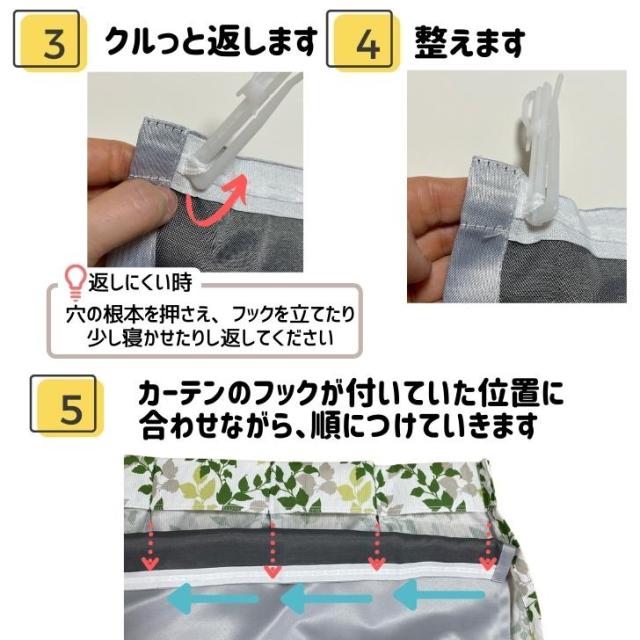 3 クルっと返します

4 整えます

返しにくい時
穴の根本を押さえ、フックを立てたり少し寝かせたりし返してください

5 カーテンのフックが付いていた位置に合わせながら、順につけていきます