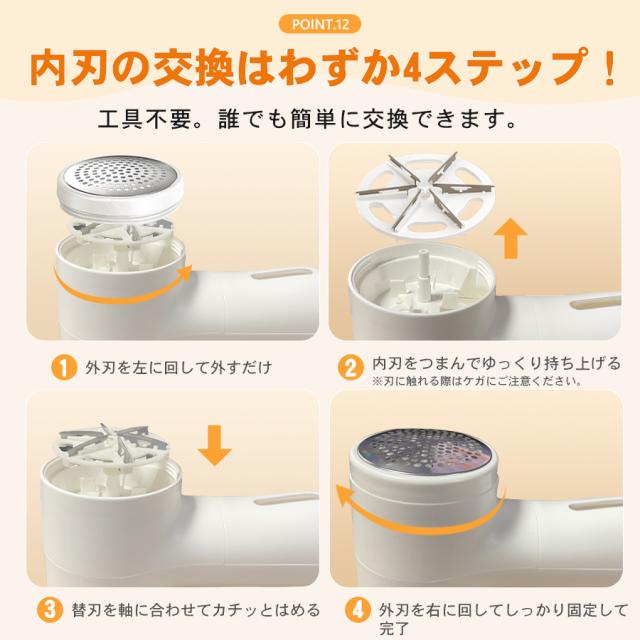 POINT.12

内刃の交換はわずか4ステップ！

工具不要。誰でも簡単に交換できます。

1 外刃を左に回して外すだけ

2 内刃をつまんでゆっくり持ち上げる
※刃に触れる際はケガにご注意ください。

3 替刃を軸に合わせてカチッとはめる

4 外刃を右に回してしっかり固定して完了