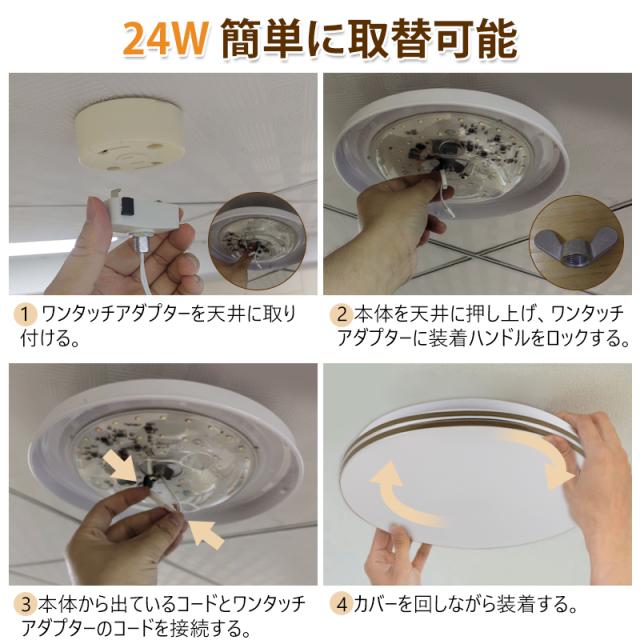 24W 簡単に取替可能

1 ワンタッチアダプターを天井に取り付ける。

2 本体を天井に押し上げ、ワンタッチアダプターに装着ハンドルをロックする。

3 本体から出ているコードとワンタッチアダプターのコードを接続する。

4 カバーを回しながら装着する。