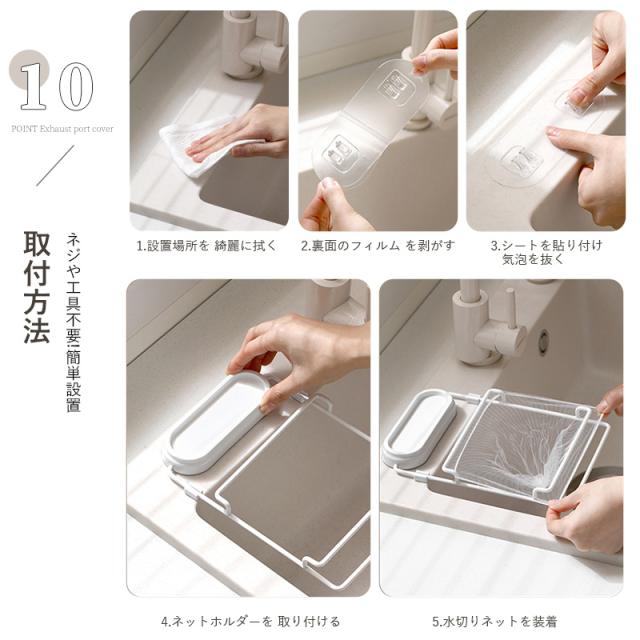 10

POINT Exhaust port cover

取付方法

ネジや工具不要!簡単設置

1.設置場所を 綺麗に拭く

2.裏面のフィルム を剥がす

3.シートを貼り付け 気泡を抜く

4.ネットホルダーを 取り付ける

5.水切りネットを装着