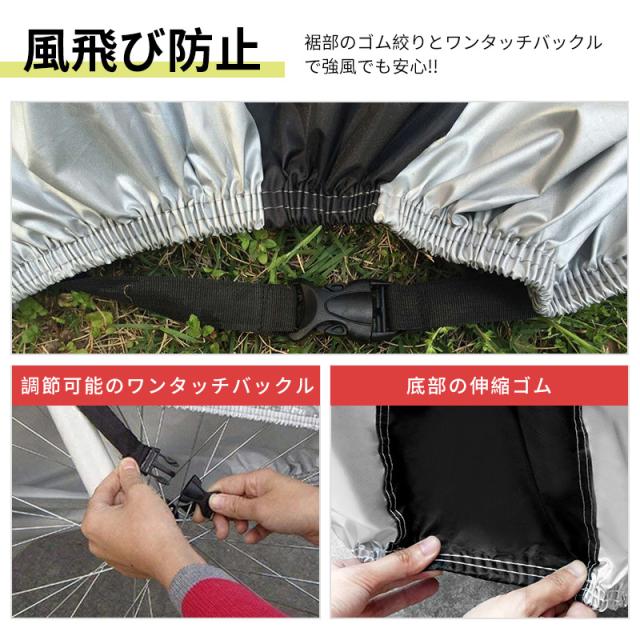 風飛び防止

裾部のゴム絞りとワンタッチバックルで強風でも安心!!

調節可能のワンタッチバックル

底部の伸縮ゴム