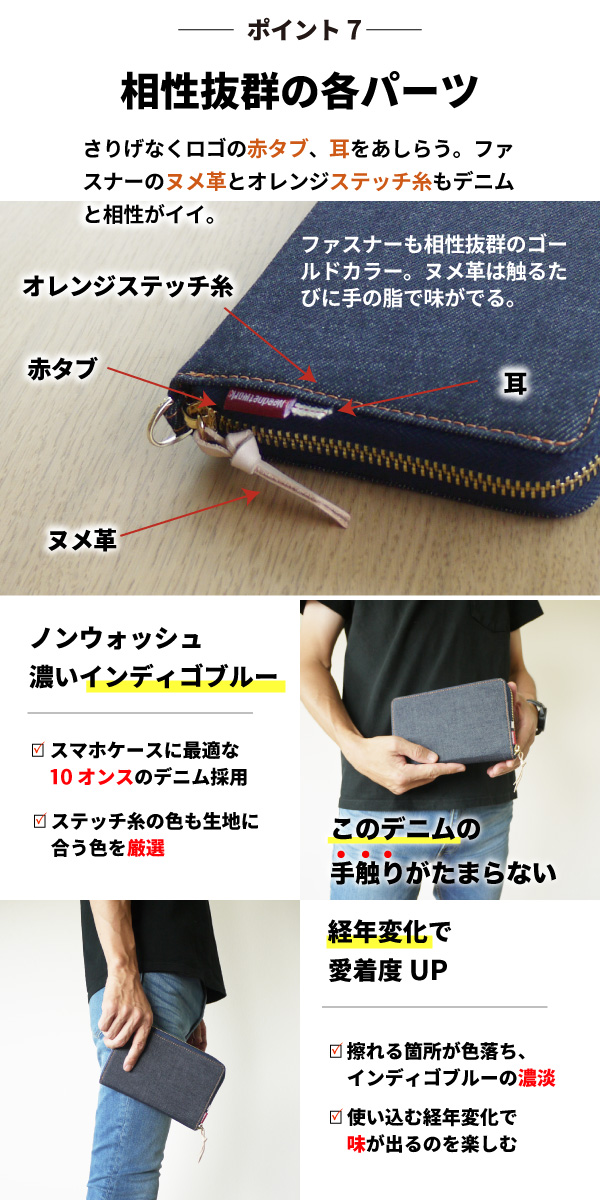 ポイント 7

相性抜群の各パーツ

さりげなくロゴの赤タブ、耳をあしらう。ファスナーのヌメ革とオレンジステッチ糸もデニムと相性がイイ。

ファスナーも相性抜群のゴールドカラー。ヌメ革は触るたびに手の脂で味がでる。

オレンジステッチ糸

赤タブ

耳

ヌメ革

ノンウォッシュ
濃いインディゴブルー

☑ スマホケースに最適な 10 オンスのデニム採用

☑ ステッチ糸の色も生地に合う色を厳選

このデニムの
手触りがたまらない

経年変化で
愛着度 UP

☑ 擦れる箇所が色落ち、インディゴブルーの濃淡

☑ 使い込む経年変化で味が出るのを楽しむ