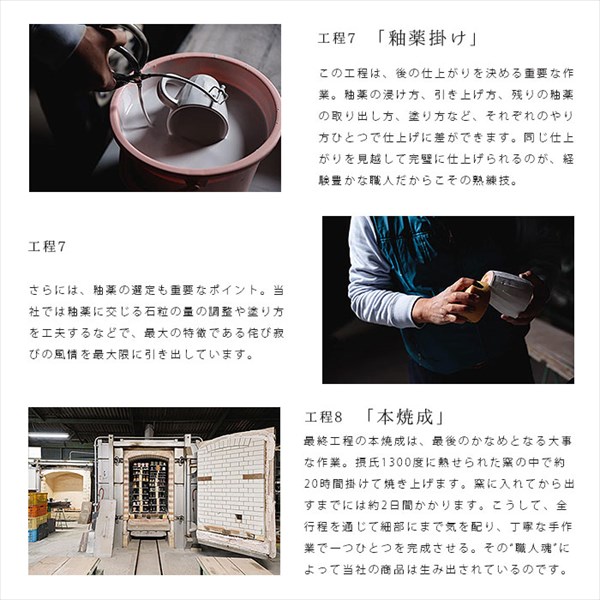 工程7　「釉薬掛け」

この工程は、後の仕上がりを決める重要な作業。釉薬の浸け方、引き上げ方、残りの釉薬の取り出し方、塗り方など、それぞれのやり方ひとつで仕上げに差ができます。同じ仕上がりを見越して完璧に仕上げられるのが、経験豊かな職人だからこその熟練技。

工程7

さらには、釉薬の選定も重要なポイント。当社では釉薬に交じる石粒の量の調整や塗り方を工夫するなどで、最大の特徴である侘び寂びの風情を最大限に引き出しています。

工程8　「本焼成」

最終工程の本焼成は、最後のかなめとなる大事な作業。摂氏1300度に熱せられた窯の中で約20時間掛けて焼き上げます。窯に入れてから出すまでには約2日間かかります。こうして、全行程を通じて細部にまで気を配り、丁寧な手作業で一つひとつを完成させる。その"職人魂"によって当社の商品は生み出されているのです。