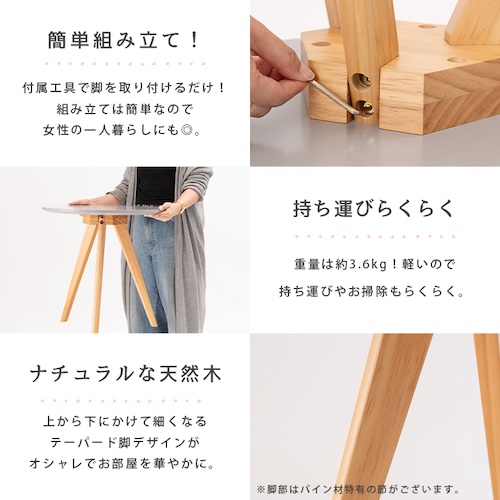 簡単組み立て！

付属工具で脚を取り付けるだけ！
組み立ては簡単なので
女性の一人暮らしにも◎。

持ち運びらくらく

重量は約3.6kg！軽いので
持ち運びやお掃除もらくらく。

ナチュラルな天然木

上から下にかけて細くなる
テーパード脚デザインが
オシャレでお部屋を華やかに。

※脚部はパイン材特有の節がございます。