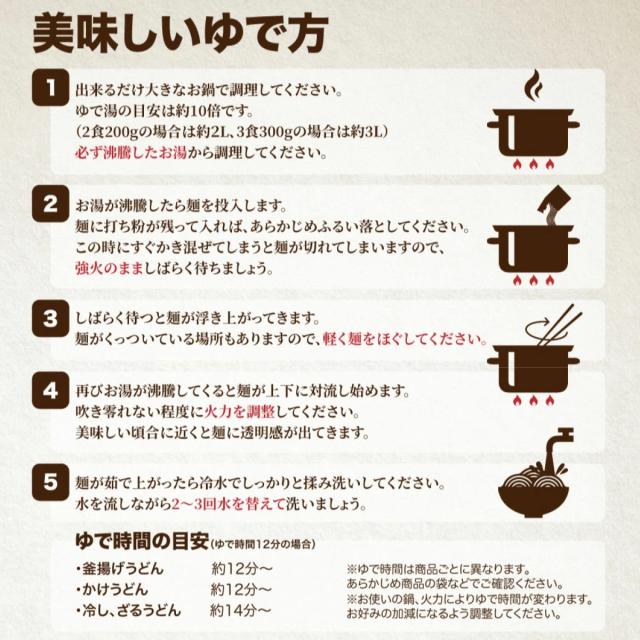 美味しいゆで方

1
出来るだけ大きなお鍋で調理してください。
ゆで湯の目安は約10倍です。
(2食200gの場合は約2L、3食300gの場合は約3L)
必ず沸騰したお湯から調理してください。

2
お湯が沸騰したら麺を投入します。
麺に打ち粉が残って入れば、あらかじめふるい落としてください。
この時にすぐかき混ぜてしまうと麺が切れてしまいますので、
強火のまましばらく待ちましょう。

3
しばらく待つと麺が浮き上がってきます。
麺がくっついている場所もありますので、軽く麺をほぐしてください。

4
再びお湯が沸騰してくると麺が上下に対流し始めます。
吹き零れない程度に火力を調整してください。
美味しい頃合に近くと麺に透明感が出てきます。

5
麺が茹で上がったら冷水でしっかりと揉み洗いしてください。
水を流しながら2〜3回水を替えて洗いましょう。

ゆで時間の目安(ゆで時間12分の場合)

・釜揚げうどん　約12分〜
・かけうどん　約12分〜
・冷し、ざるうどん　約14分〜

※ゆで時間は商品ごとに異なります。
あらかじめ商品の袋などでご確認ください。
※お使いの鍋、火力によりゆで時間が変わります。
お好みの加減になるよう調整してください。