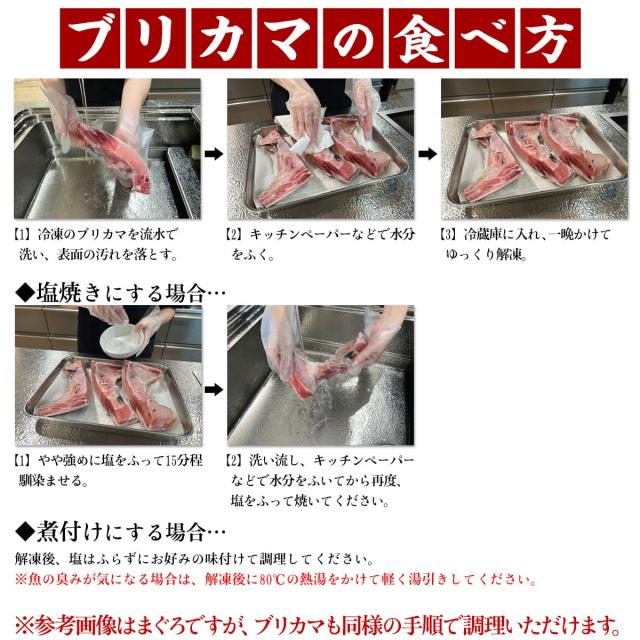 ブリカマの食べ方

【1】冷凍のブリカマを流水で洗い、表面の汚れを落とす。

【2】キッチンペーパーなどで水分をふく。

【3】冷蔵庫に入れ、一晩かけてゆっくり解凍。

◆塩焼きにする場合…

【1】やや強めに塩をふって15分程馴染ませる。

【2】洗い流し、キッチンペーパーなどで水分をふいてから再度、塩をふって焼いてください。

◆煮付けにする場合…

解凍後、塩はふらずにお好みの味付けて調理してください。
※魚の臭みが気になる場合は、解凍後に80℃の熱湯をかけて軽く湯引きしてください。

※参考画像はまぐろですが、ブリカマも同様の手順で調理いただけます。