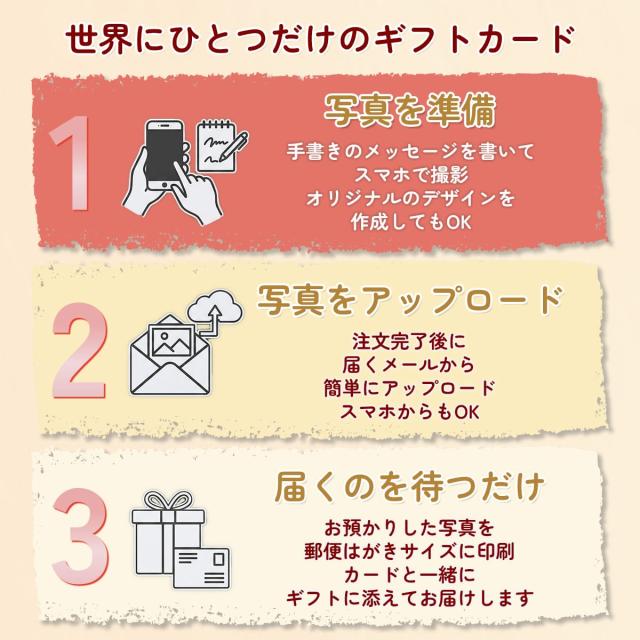 世界にひとつだけのギフトカード

1

写真を準備

手書きのメッセージを書いて
スマホで撮影
オリジナルのデザインを
作成してもOK

2

写真をアップロード

注文完了後に
届くメールから
簡単にアップロード
スマホからもOK

3

届くのを待つだけ

お預かりした写真を
郵便はがきサイズに印刷
カードと一緒に
ギフトに添えてお届けします