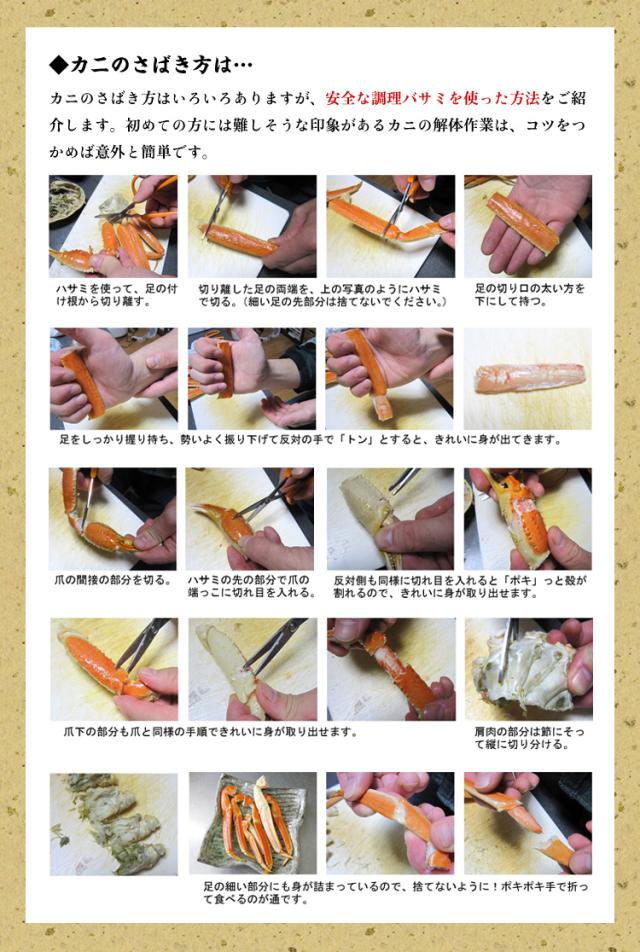 ◆カニのさばき方は…

カニのさばき方はいろいろありますが、安全な調理バサミを使った方法をご紹介します。初めての方には難しそうな印象があるカニの解体作業は、コツをつかめば意外と簡単です。

ハサミを使って、足の付け根から切り離す。

切り離した足の両端を、上の写真のようにハサミで切る。（細い足の先部分は捨てないでください。）

足の切り口の太い方を下にして持つ。

足をしっかり握り持ち、勢いよく振り下げて反対の手で「トン」とすると、きれいに身が出てきます。

爪の間接の部分を切る。

ハサミの先の部分で爪の端っこに切れ目を入れる。

反対側も同様に切れ目を入れると「ポキ」っと殻が割れるので、きれいに身が取り出せます。

爪下の部分も爪と同様の手順できれいに身が取り出せます。

肩肉の部分は節にそって縦に切り分ける。

足の細い部分にも身が詰まっているので、捨てないように！ポキポキ手で折って食べるのが通です。