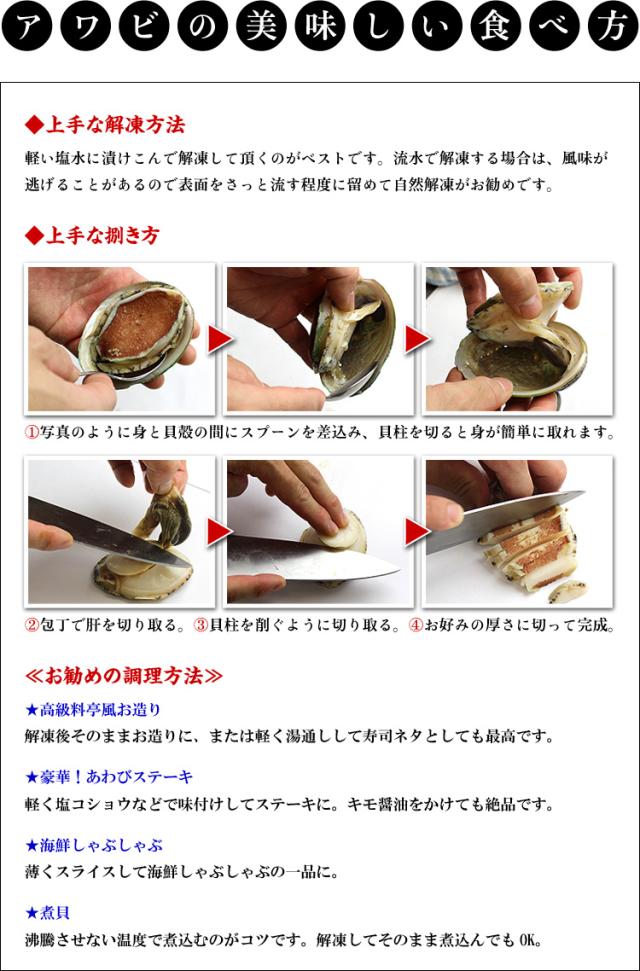 アワビの美味しい食べ方

◆上手な解凍方法

軽い塩水に漬けこんで解凍して頂くのがベストです。流水で解凍する場合は、風味が逃げることがあるので表面をさっと流す程度に留めて自然解凍がお勧めです。

◆上手な捌き方

①写真のように身と貝殻の間にスプーンを差込み、貝柱を切ると身が簡単に取れます。

②包丁で肝を切り取る。③貝柱を削ぐように切り取る。④お好みの厚さに切って完成。

≪お勧めの調理方法≫

★高級料亭風お造り
解凍後そのままお造りに、または軽く湯通しして寿司ネタとしても最高です。

★豪華！あわびステーキ
軽く塩コショウなどで味付けしてステーキに。キモ醤油をかけても絶品です。

★海鮮しゃぶしゃぶ
薄くスライスして海鮮しゃぶしゃぶの一品に。

★煮貝
沸騰させない温度で煮込むのがコツです。解凍してそのまま煮込んでも OK。