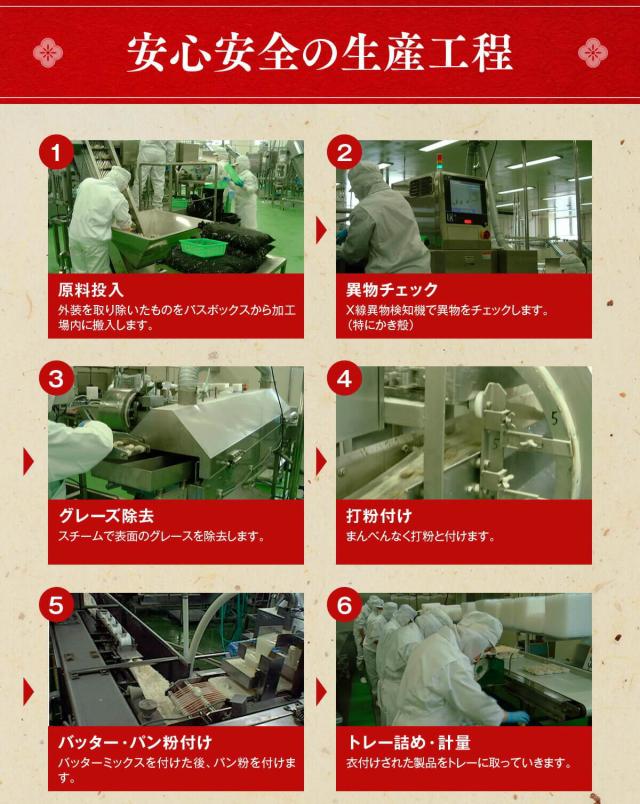 安心安全の生産工程

1
原料投入
外装を取り除いたものをパスボックスから加工場内に搬入します。

2
異物チェック
X線異物検知機で異物をチェックします。（特にかき殻）

3
グレーズ除去
スチームで表面のグレースを除去します。

4
打粉付け
まんべんなく打粉と付けます。

5
バッター・パン粉付け
バッターミックスを付けた後、パン粉を付けます。

6
トレー詰め・計量
衣付けされた製品をトレーに取っていきます。