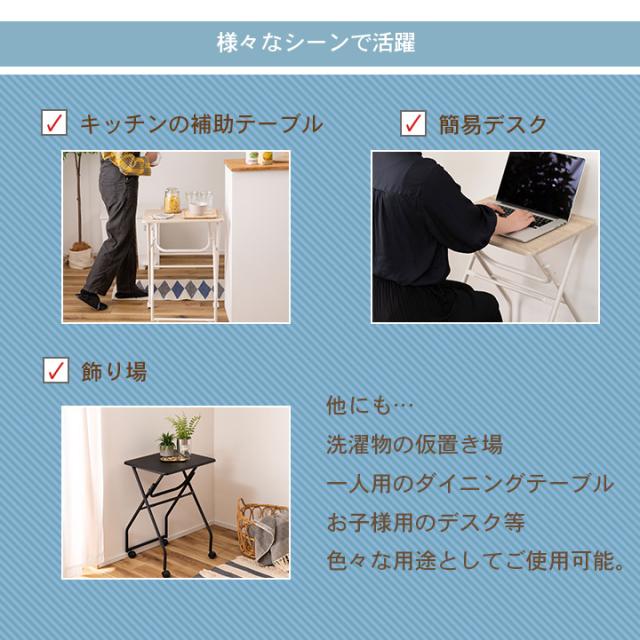 様々なシーンで活躍

✓ キッチンの補助テーブル

✓ 簡易デスク

✓ 飾り場

他にも…
洗濯物の仮置き場
一人用のダイニングテーブル
お子様用のデスク等
色々な用途としてご使用可能。