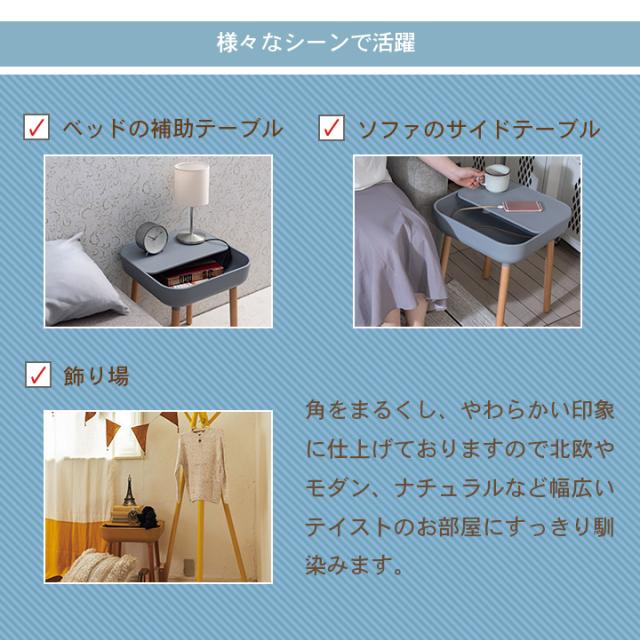 様々なシーンで活躍

✓ ベッドの補助テーブル

✓ ソファのサイドテーブル

✓ 飾り場

角をまるくし、やわらかい印象に仕上げておりますので北欧やモダン、ナチュラルなど幅広いテイストのお部屋にすっきり馴染みます。