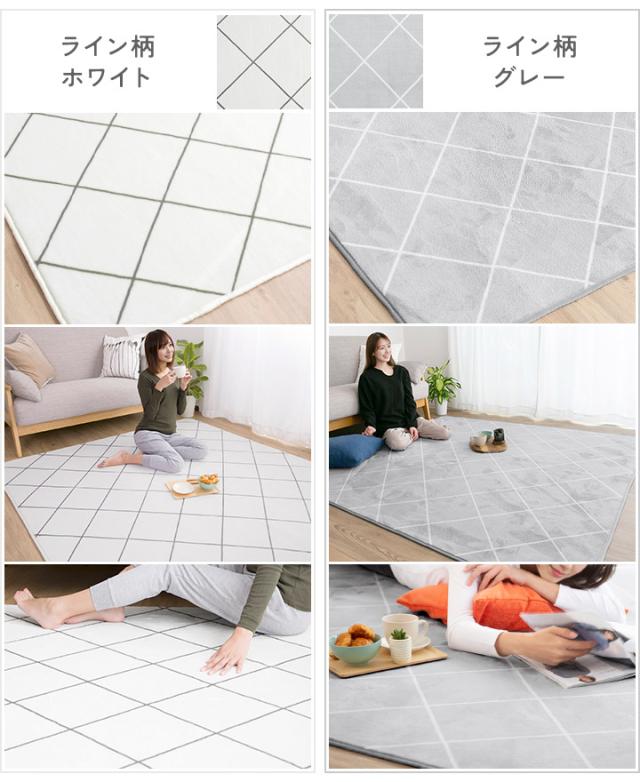 ライン柄
ホワイト

ライン柄
グレー