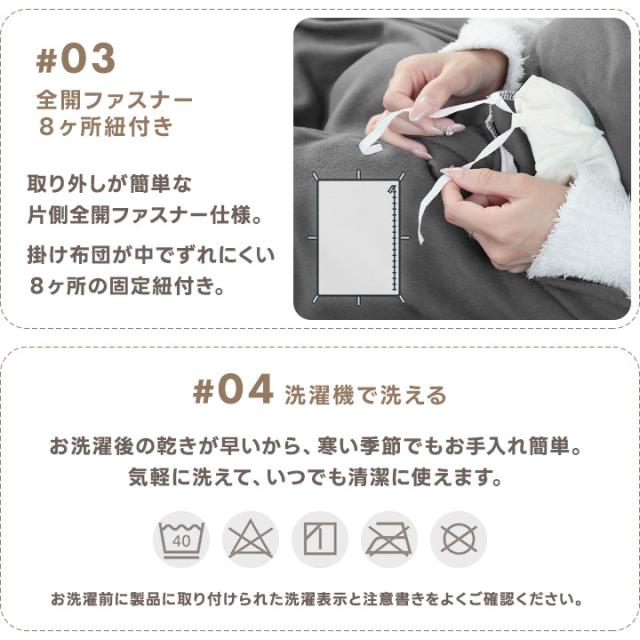 #03
全開ファスナー
8ヶ所紐付き

取り外しが簡単な
片側全開ファスナー仕様。

掛け布団が中でずれにくい
8ヶ所の固定紐付き。

#04 洗濯機で洗える

お洗濯後の乾きが早いから、寒い季節でもお手入れ簡単。
気軽に洗えて、いつでも清潔に使えます。

40

お洗濯前に製品に取り付けられた洗濯表示と注意書きをよくご確認ください。