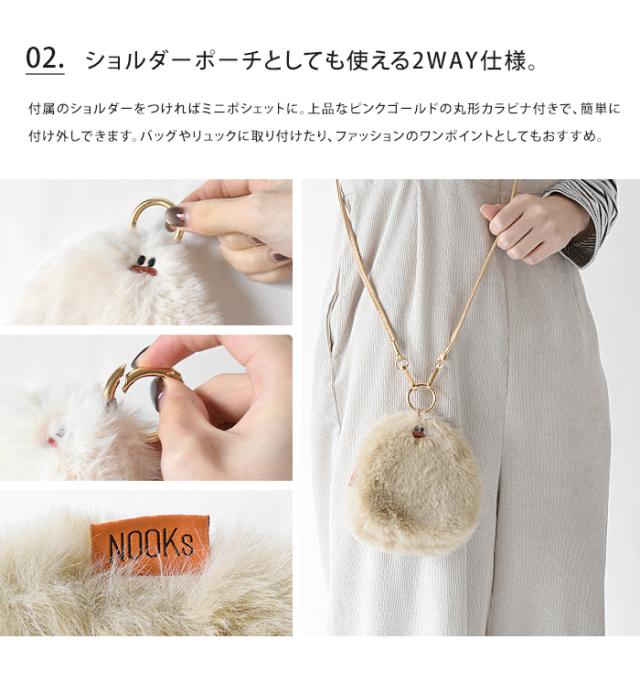 02. ショルダーポーチとしても使える2WAY仕様。

付属のショルダーをつければミニポシェットに。上品なピンクゴールドの丸形カラビナ付きで、簡単に付け外しできます。バッグやリュックに取り付けたり、ファッションのワンポイントとしてもおすすめ。

NOOKs