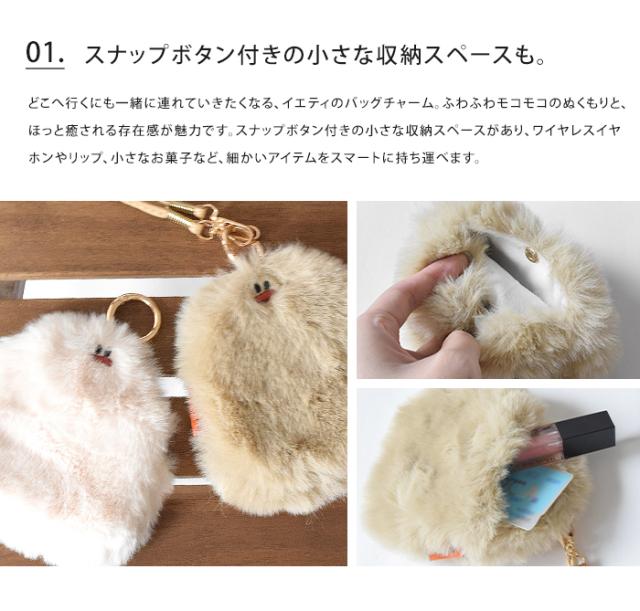 01. スナップボタン付きの小さな収納スペースも。

どこへ行くにも一緒に連れていきたくなる、イエティのバッグチャーム。ふわふわモコモコのぬくもりと、ほっと癒される存在感が魅力です。スナップボタン付きの小さな収納スペースがあり、ワイヤレスイヤホンやリップ、小さなお菓子など、細かいアイテムをスマートに持ち運べます。