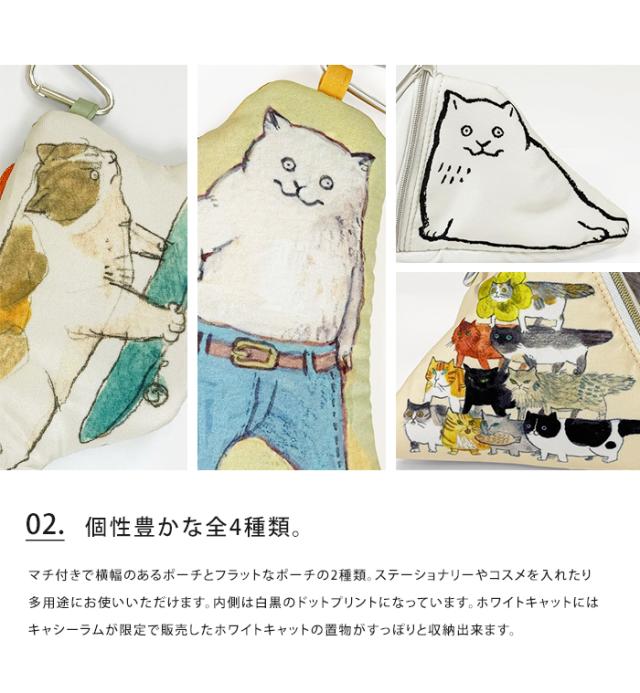 02. 個性豊かな全4種類。

マチ付きで横幅のあるポーチとフラットなポーチの2種類。ステーショナリーやコスメを入れたり多用途にお使いいただけます。内側は白黒のドットプリントになっています。ホワイトキャットにはキャシーラムが限定で販売したホワイトキャットの置物がすっぽりと収納出来ます。