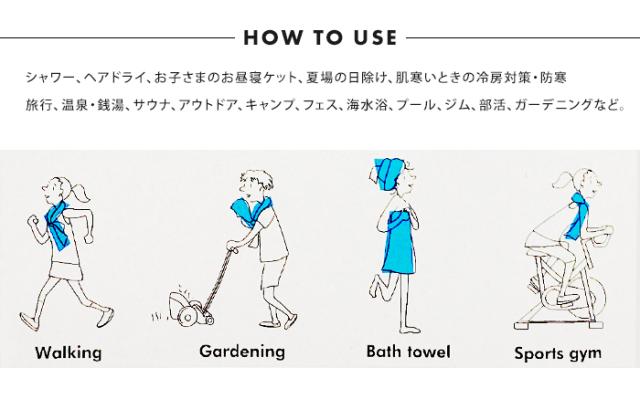 HOW TO USE

シャワー、ヘアドライ、お子さまのお昼寝ケット、夏場の日除け、肌寒いときの冷房対策・防寒
旅行、温泉・銭湯、サウナ、アウトドア、キャンプ、フェス、海水浴、プール、ジム、部活、ガーデニングなど。

Walking

Gardening

Bath towel

Sports gym