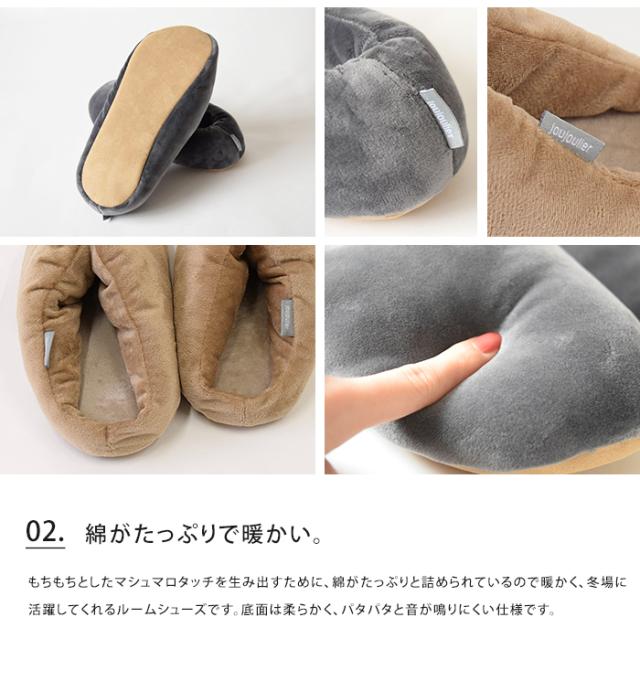 joujoulier

joujoulier

02. 綿がたっぷりで暖かい。

もちもちとしたマシュマロタッチを生み出すために、綿がたっぷりと詰められているので暖かく、冬場に活躍してくれるルームシューズです。底面は柔らかく、パタパタと音が鳴りにくい仕様です。