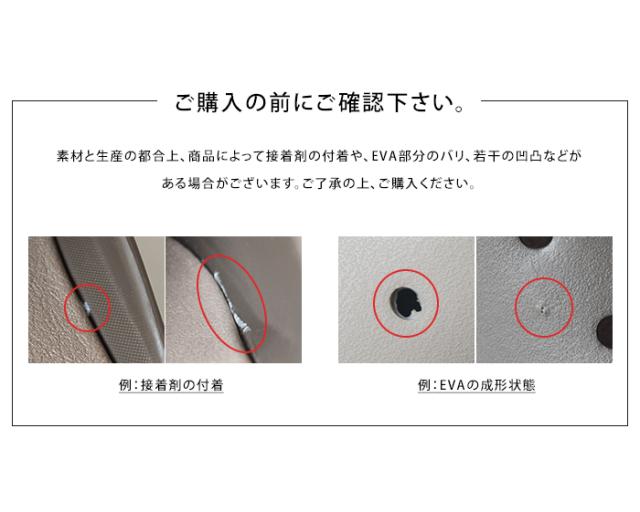 ご購入の前にご確認下さい。

素材と生産の都合上、商品によって接着剤の付着や、EVA部分のバリ、若干の凹凸などがある場合がございます。ご了承の上、ご購入ください。

例：接着剤の付着

例：EVAの成形状態