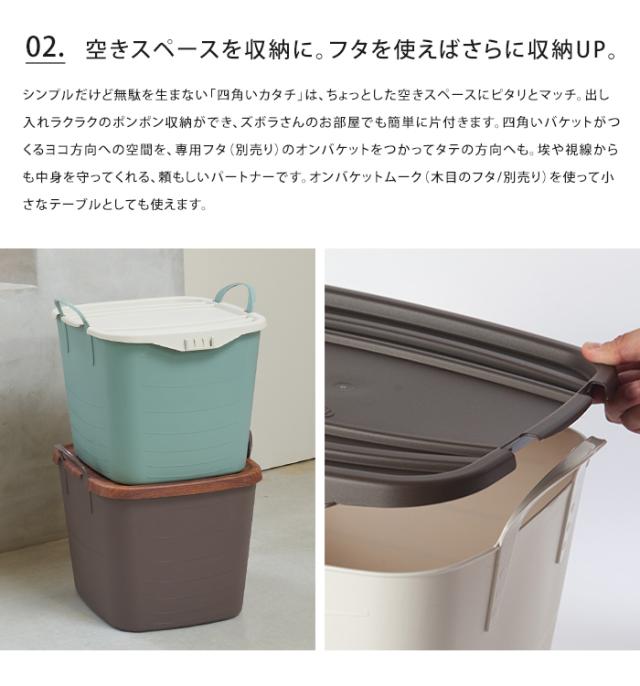 02. 空きスペースを収納に。フタを使えばさらに収納UP。

シンプルだけど無駄を生まない「四角いカタチ」は、ちょっとした空きスペースにピタリとマッチ。出し入れラクラクのポンポン収納ができ、ズボラさんのお部屋でも簡単に片付きます。四角いバケットがつくるヨコ方向への空間を、専用フタ（別売り）のオンバケットをつかってタテの方向へも。埃や視線からも中身を守ってくれる、頼もしいパートナーです。オンバケットムーク（木目のフタ/別売り）を使って小さなテーブルとしても使えます。