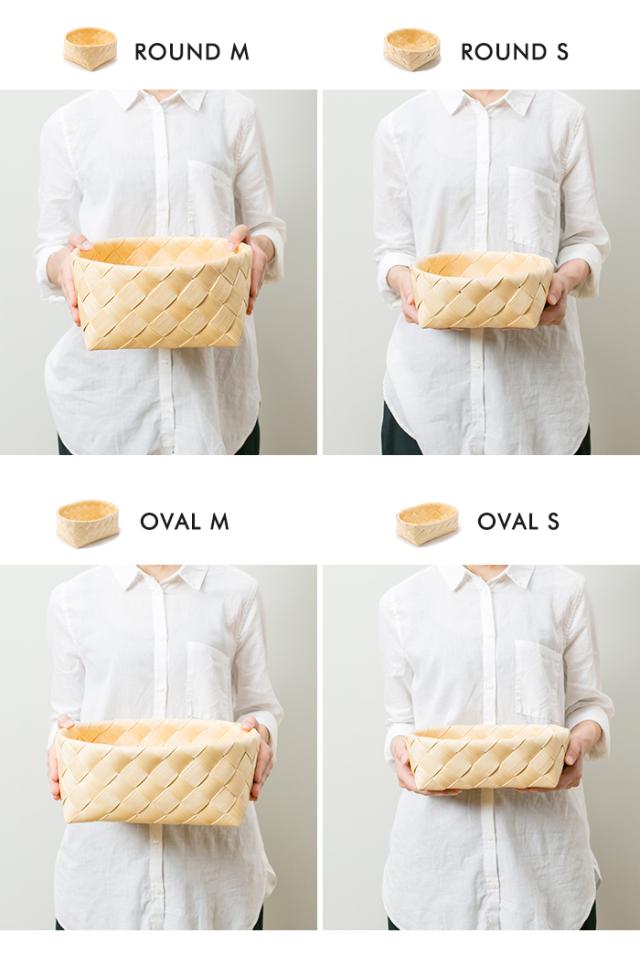 ROUND M

ROUND S

OVAL M

OVAL S