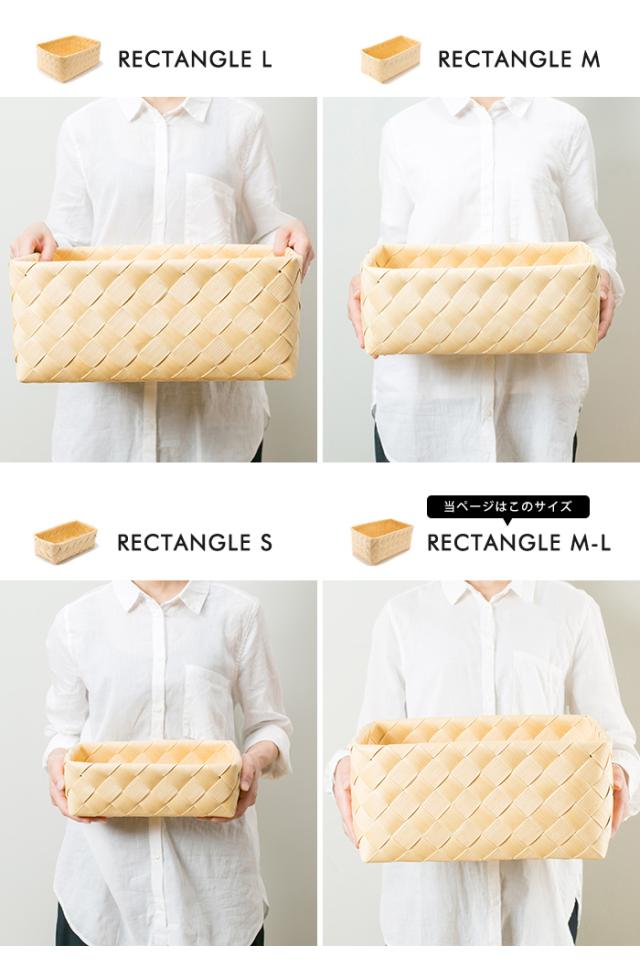 RECTANGLE L

RECTANGLE M

RECTANGLE S

当ページはこのサイズ

RECTANGLE M-L