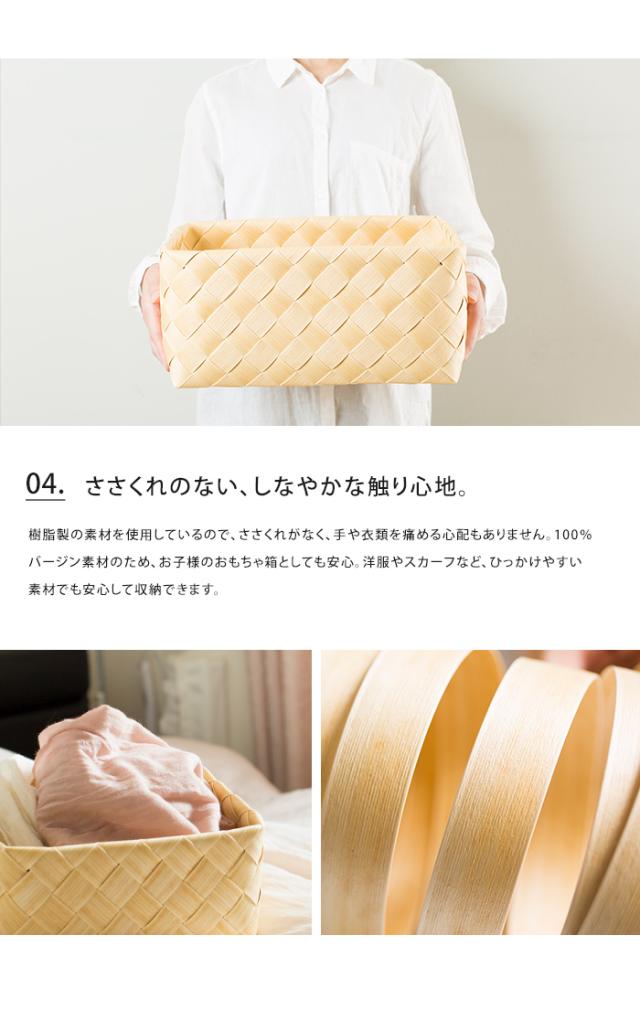 04. ささくれのない、しなやかな触り心地。

樹脂製の素材を使用しているので、ささくれがなく、手や衣類を痛める心配もありません。100%バージン素材のため、お子様のおもちゃ箱としても安心。洋服やスカーフなど、ひっかけやすい素材でも安心して収納できます。