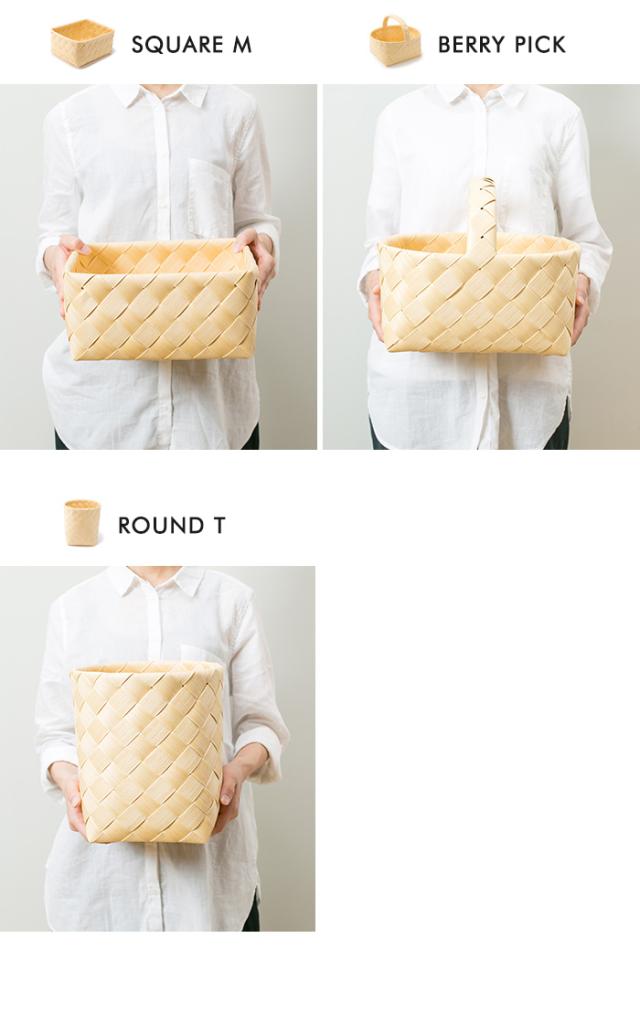 SQUARE M

BERRY PICK

ROUND T