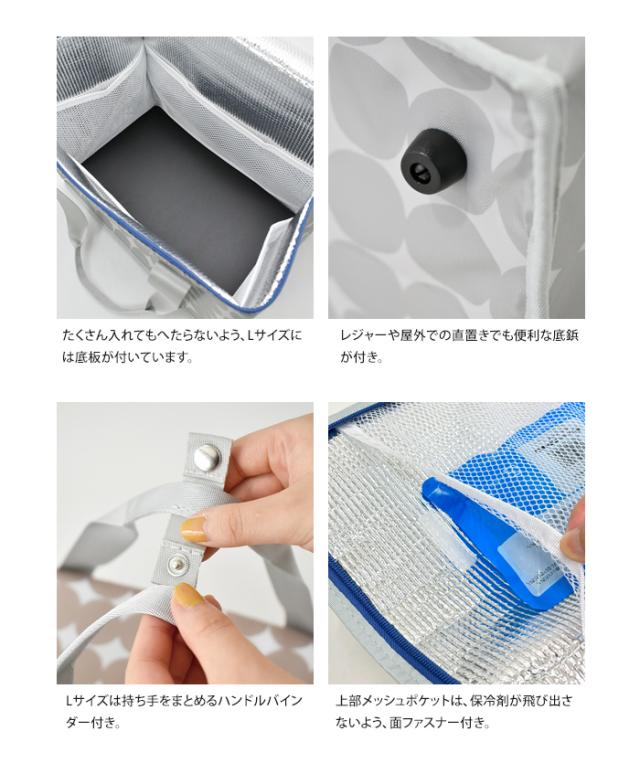 たくさん入れてもへたらないよう、Lサイズには底板が付いています。

レジャーや屋外での直置きでも便利な底鋲が付き。

Lサイズは持ち手をまとめるハンドルバインダー付き。

上部メッシュポケットは、保冷剤が飛び出さないよう、面ファスナー付き。