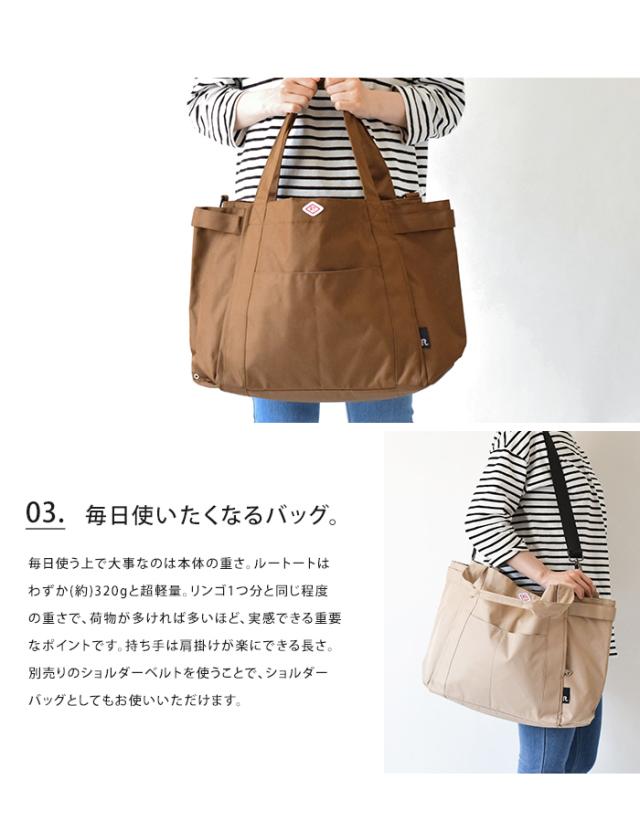 03. 毎日使いたくなるバッグ。

毎日使う上で大事なのは本体の重さ。ルートートはわずか(約)320gと超軽量。リンゴ1つ分と同じ程度の重さで、荷物が多ければ多いほど、実感できる重要なポイントです。持ち手は肩掛けが楽にできる長さ。別売りのショルダーベルトを使うことで、ショルダーバッグとしてもお使いいただけます。