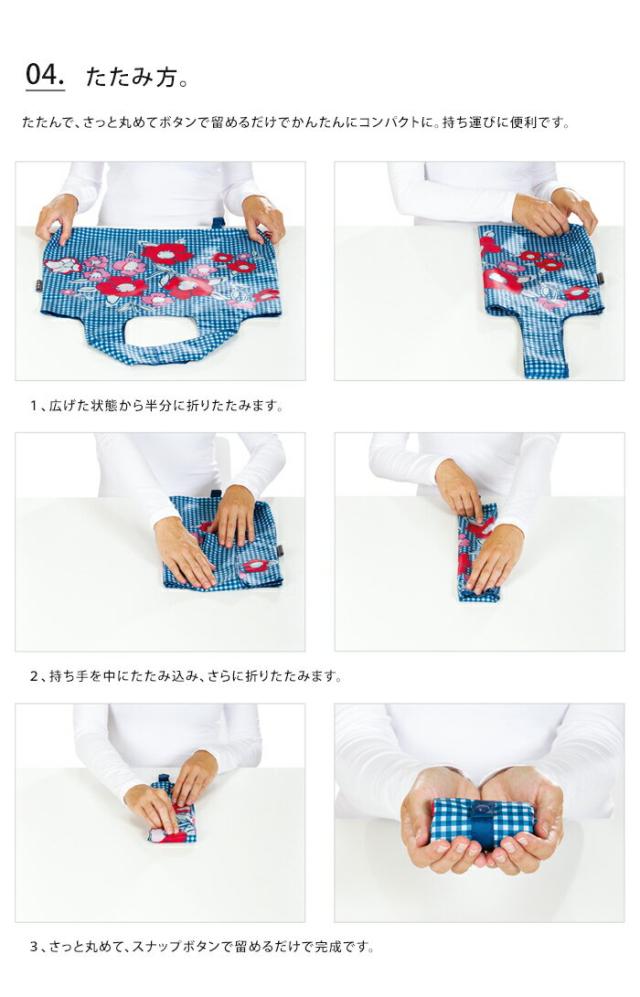 04. たたみ方。

たたんで、さっと丸めてボタンで留めるだけでかんたんにコンパクトに。持ち運びに便利です。

1、広げた状態から半分に折りたたみます。

2、持ち手を中にたたみ込み、さらに折りたたみます。

3、さっと丸めて、スナップボタンで留めるだけで完成です。