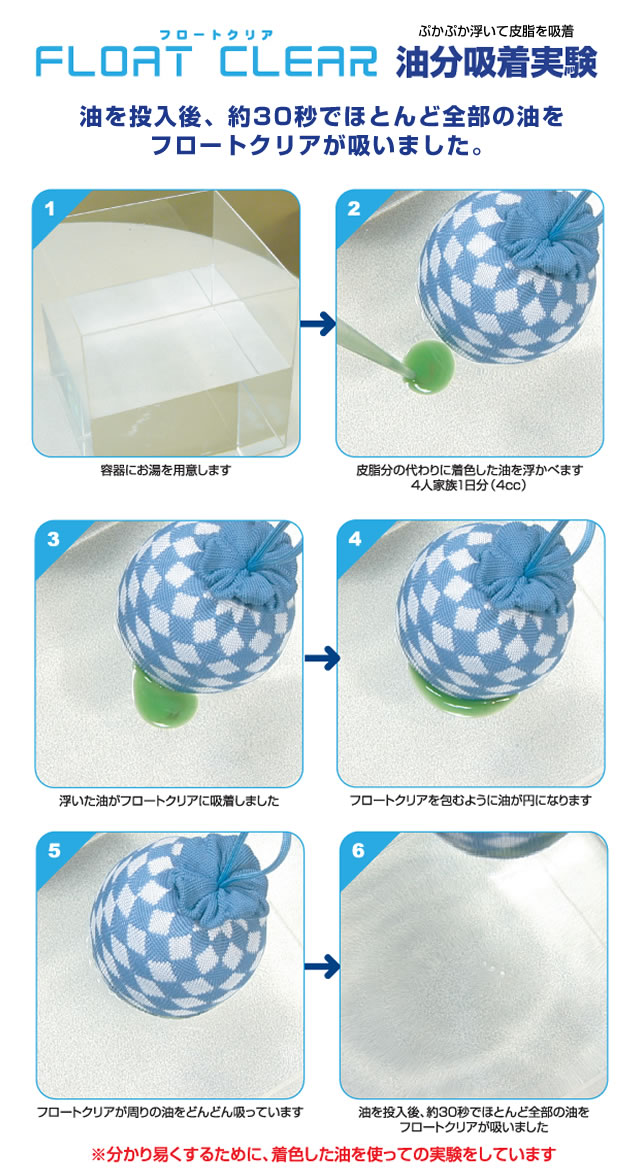 フロートクリア
FLOAT CLEAR
ぷかぷか浮いて皮脂を吸着
油分吸着実験

油を投入後、約30秒でほとんど全部の油をフロートクリアが吸いました。

1

容器にお湯を用意します

2

皮脂分の代わりに着色した油を浮かべます
4人家族1日分（4cc）

3

浮いた油がフロートクリアに吸着しました

4

フロートクリアを包むように油が円になります

5

フロートクリアが周りの油をどんどん吸っています

6

油を投入後、約30秒でほとんど全部の油をフロートクリアが吸いました

※分かり易くするために、着色した油を使っての実験をしています