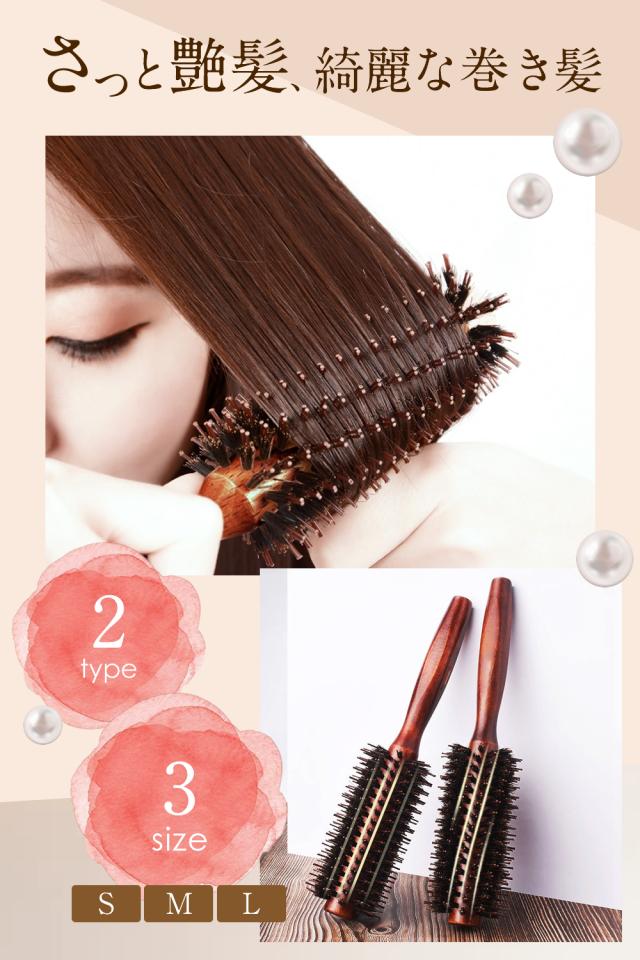 さっと艶髪、綺麗な巻き髪

2
type

3
size

S M L