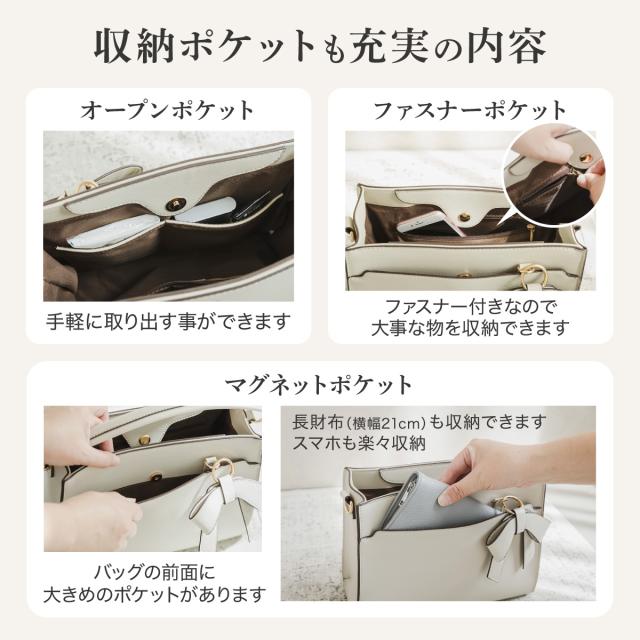 収納ポケットも充実の内容

オープンポケット

手軽に取り出す事ができます

ファスナーポケット

ファスナー付きなので
大事な物を収納できます

マグネットポケット

バッグの前面に
大きめのポケットがあります

長財布(横幅21cm)も収納できます
スマホも楽々収納