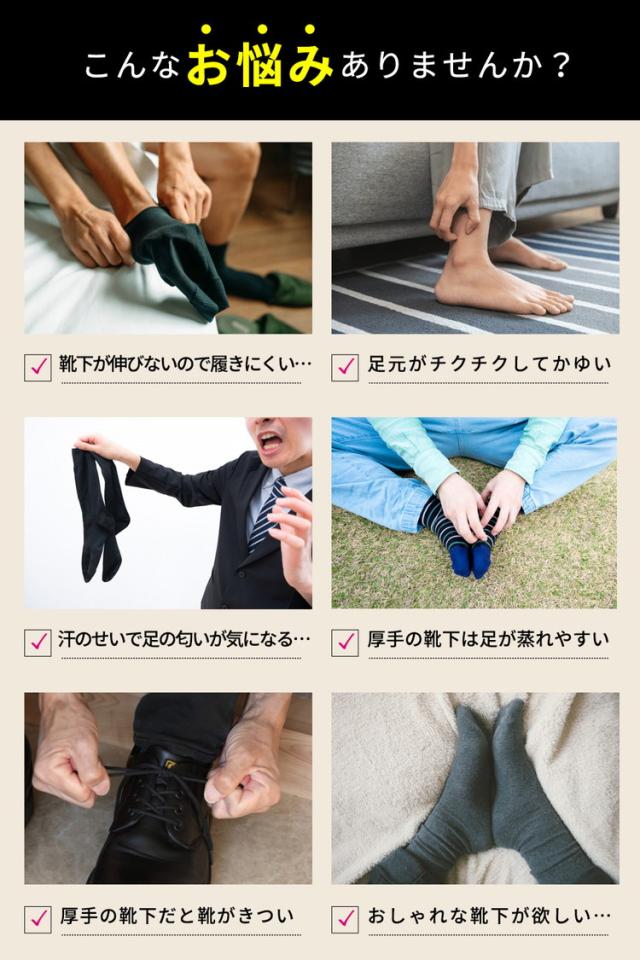 こんなお悩みありませんか？

靴下が伸びないので履きにくい…

足元がチクチクしてかゆい

汗のせいで足の匂いが気になる…

厚手の靴下は足が蒸れやすい

厚手の靴下だと靴がきつい

おしゃれな靴下が欲しい…