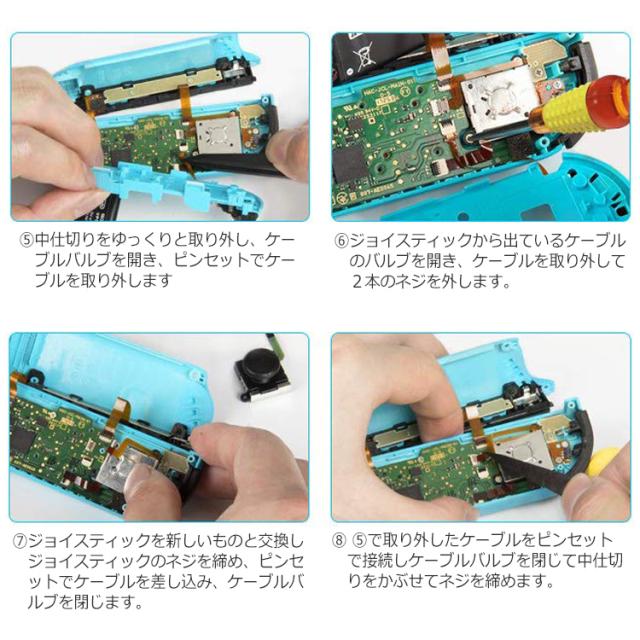 ⑤中仕切りをゆっくりと取り外し、ケーブルバルブを開き、ピンセットでケーブルを取り外します

⑥ジョイスティックから出ているケーブルのバルブを開き、ケーブルを取り外して２本のネジを外します。

⑦ジョイスティックを新しいものと交換しジョイスティックのネジを締め、ピンセットでケーブルを差し込み、ケーブルバルブを閉じます。

⑧ ⑤で取り外したケーブルをピンセットで接続しケーブルバルブを閉じて中仕切りをかぶせてネジを締めます。