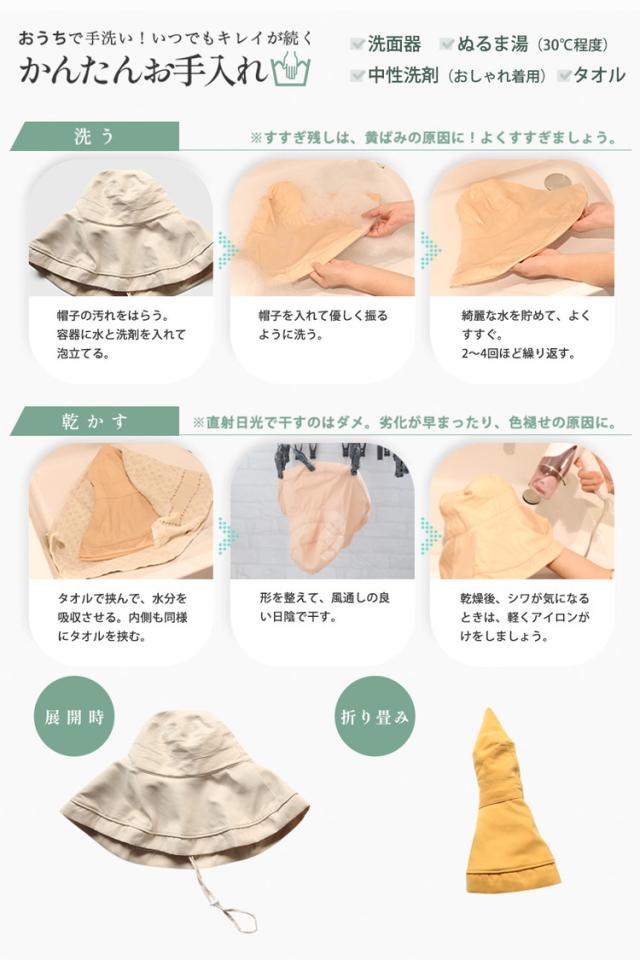 おうちで手洗い！いつでもキレイが続く
かんたんお手入れ

洗面器 ぬるま湯（30℃程度）
中性洗剤（おしゃれ着用） タオル

洗う
※すすぎ残しは、黄ばみの原因に！よくすすぎましょう。

帽子の汚れをはらう。容器に水と洗剤を入れて泡立てる。

帽子を入れて優しく振るように洗う。

綺麗な水を貯めて、よくすすぐ。2〜4回ほど繰り返す。

乾かす
※直射日光で干すのはダメ。劣化が早まったり、色褪せの原因に。

タオルで挟んで、水分を吸収させる。内側も同様にタオルを挟む。

形を整えて、風通しの良い日陰で干す。

乾燥後、シワが気になるときは、軽くアイロンがけをしましょう。

展開時

折り畳み