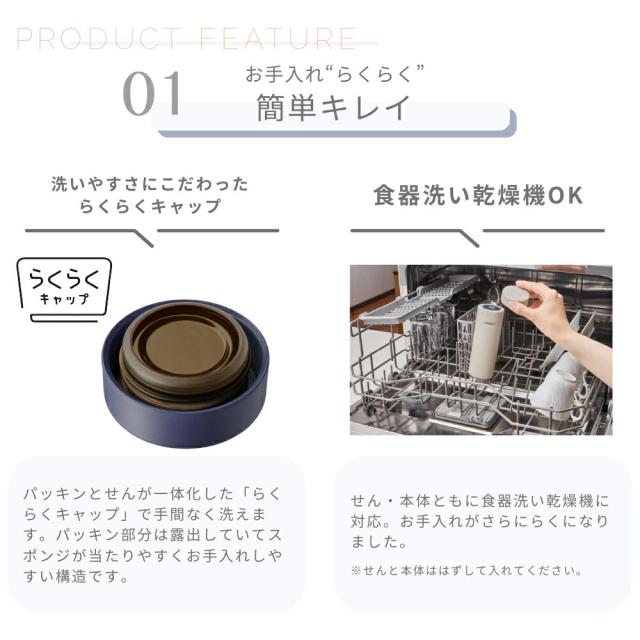 PRODUCT FEATURE

01 お手入れ“らくらく”
簡単キレイ

洗いやすさにこだわった
らくらくキャップ

らくらく
キャップ

パッキンとせんが一体化した「らくらくキャップ」で手間なく洗えます。パッキン部分は露出していてスポンジが当たりやすくお手入れしやすい構造です。

食器洗い乾燥機OK

せん・本体ともに食器洗い乾燥機に対応。お手入れがさらにらくになりました。

※せんと本体ははずして入れてください。