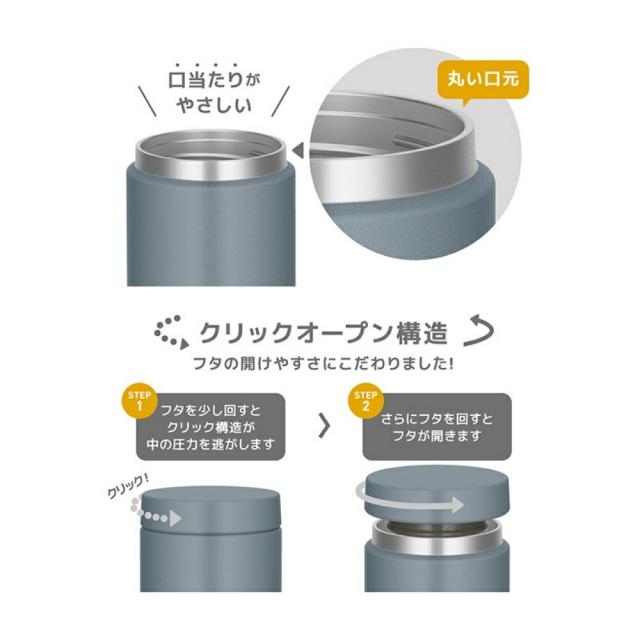 口当たりが
やさしい

丸い口元

クリックオープン構造
フタの開けやすさにこだわりました!

STEP 1
フタを少し回すと
クリック構造が
中の圧力を逃がします

STEP 2
さらにフタを回すと
フタが開きます

クリック!