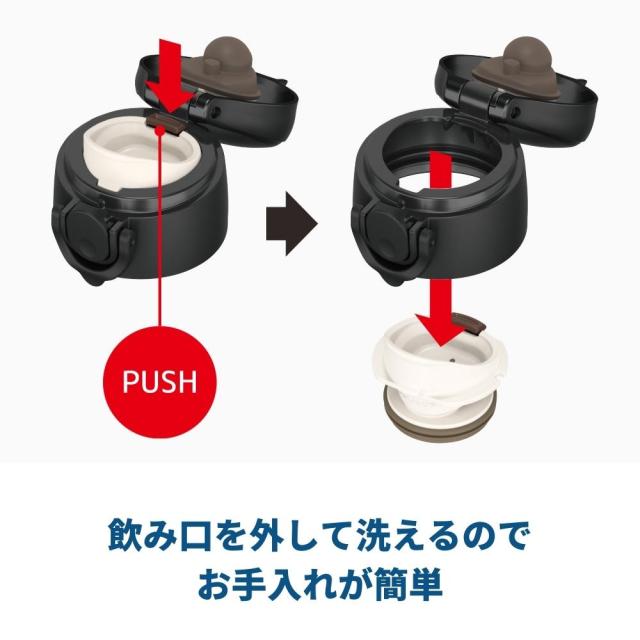 PUSH

飲み口を外して洗えるので
お手入れが簡単